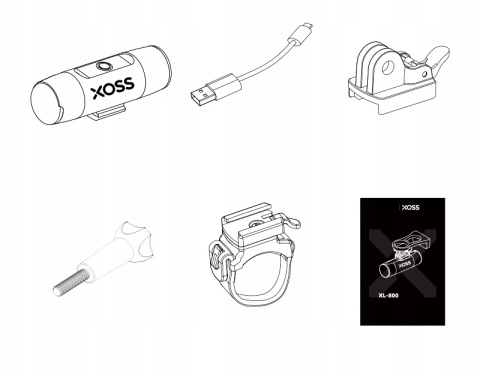 XOSS

XOSS

XOSS

XL-800